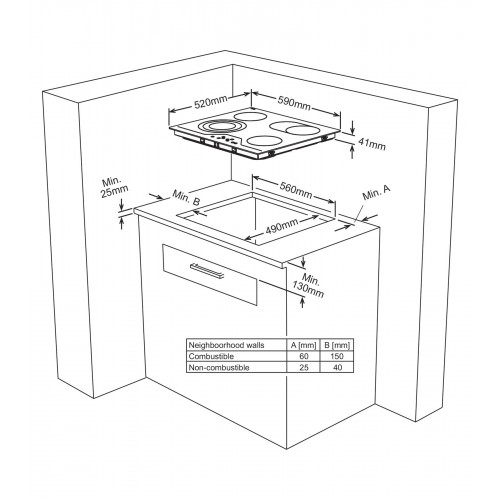 520mm
590mm
41mm
Min. 25mm
Min. B
560mm
Min. A
490mm
Min. 130mm

| Neighboorhood walls | A [mm] | B [mm] |
|---|---|---|
| Combustible | 60 | 150 |
| Non-combustible | 25 | 40 |