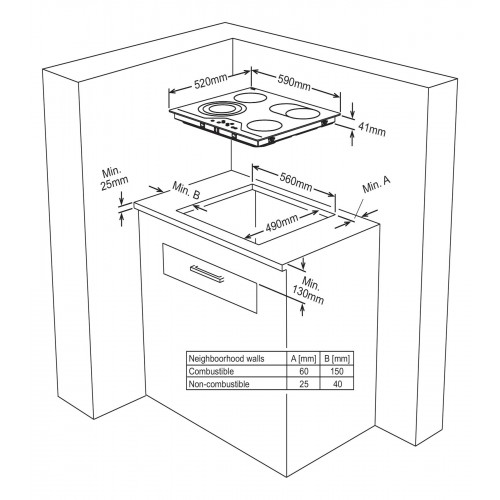 520mm
590mm
41mm
Min. 25mm
Min. B
560mm
Min. A
490mm
Min. 130mm

| Neighboorhood walls | A [mm] | B [mm] |
|---|---|---|
| Combustible | 60 | 150 |
| Non-combustible | 25 | 40 |